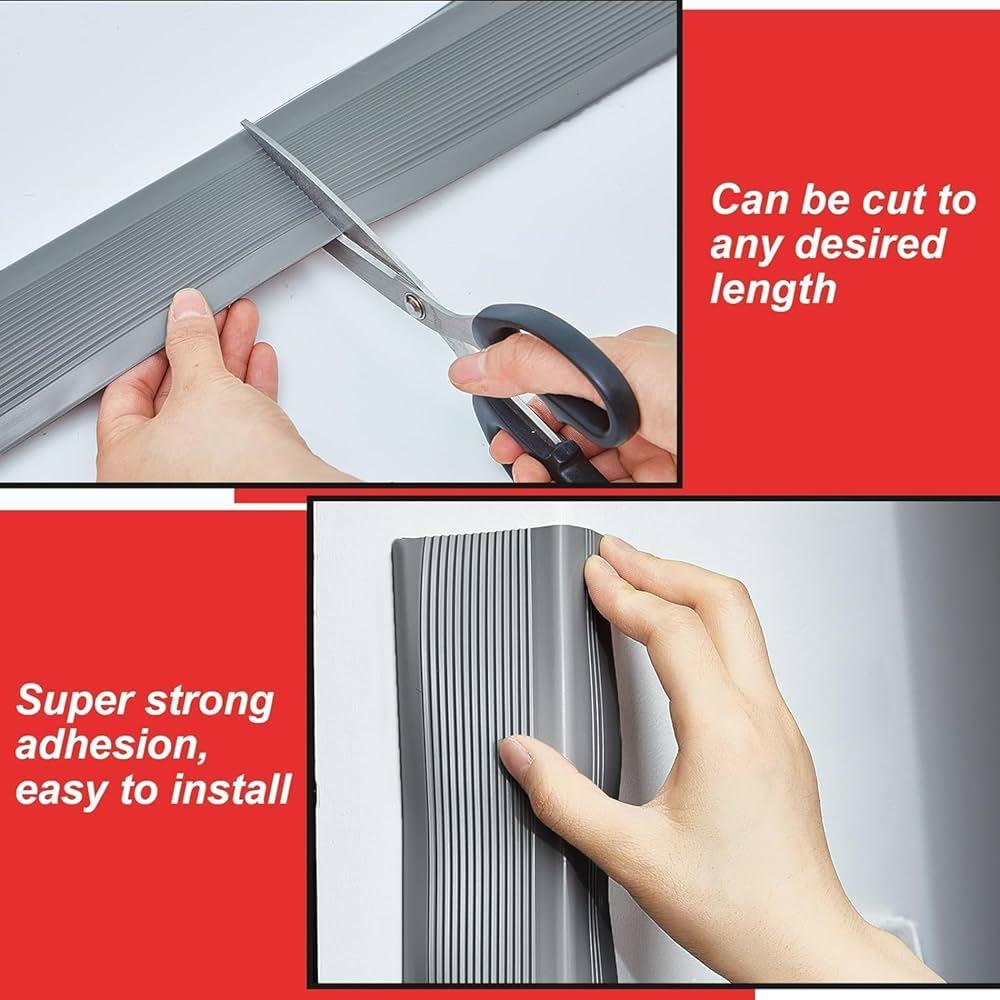 Can be cut to any desired length

Super strong adhesion, easy to install